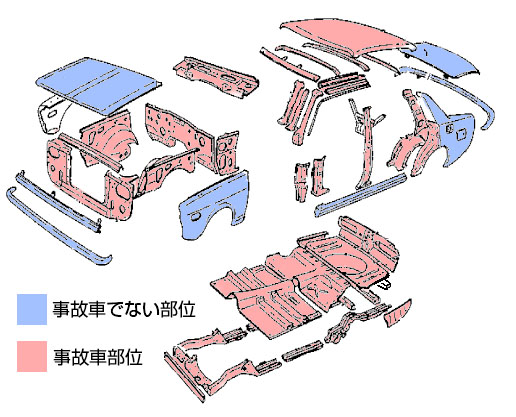 事故車でない部位

事故車部位