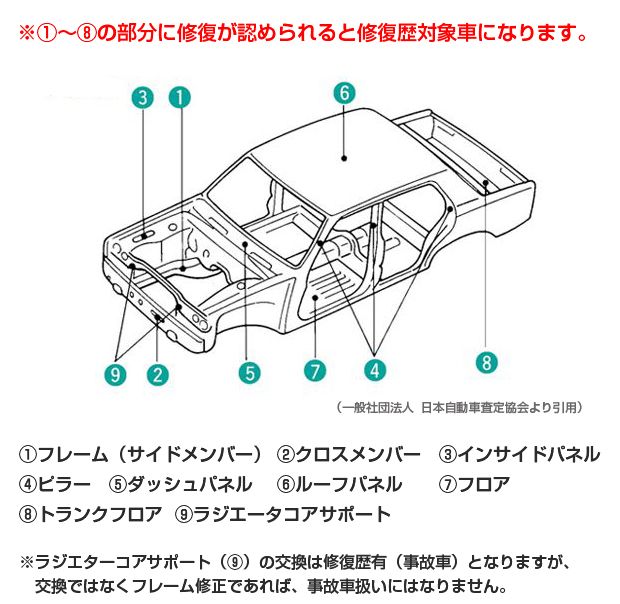 ※①～⑧の部分に修復が認められると修復歴対象車になります。

3
1
6
9
2
5
7
4
8

（一般社団法人 日本自動車査定協会より引用）

①フレーム（サイドメンバー） ②クロスメンバー ③インサイドパネル
④ピラー ⑤ダッシュパネル ⑥ルーフパネル ⑦フロア
⑧トランクフロア ⑨ラジエータコアサポート

※ラジエターコアサポート（⑨）の交換は修復歴有（事故車）となりますが、交換ではなくフレーム修正であれば、事故車扱いにはなりません。